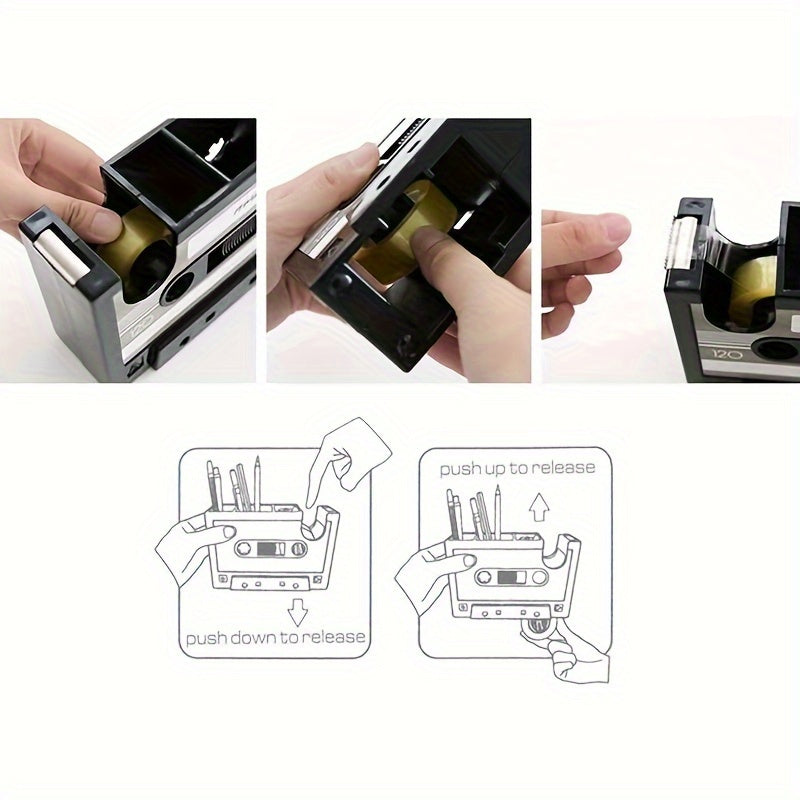 120

push down to release

push up to release